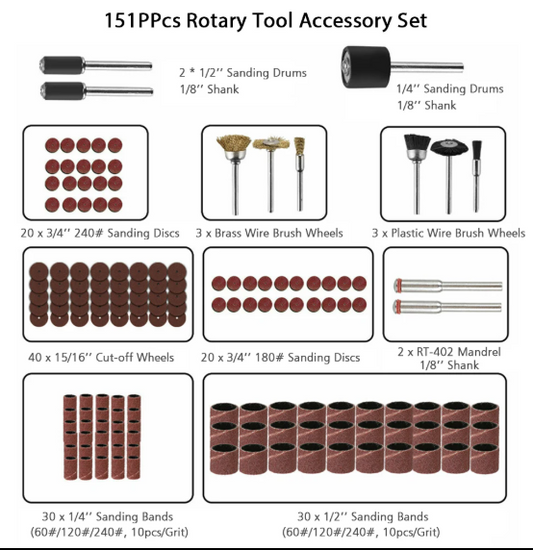 151PPcs Rotary Tool Accessory Set

2 * 1/2'' Sanding Drums
1/8'' Shank

1/4'' Sanding Drums
1/8'' Shank

20 x 3/4'' 240# Sanding Discs

3 x Brass Wire Brush Wheels

3 x Plastic Wire Brush Wheels

40 x 15/16'' Cut-off Wheels

20 x 3/4'' 180# Sanding Discs

2 x RT-402 Mandrel
1/8'' Shank

30 x 1/4'' Sanding Bands
(60#/120#/240#, 10pcs/Grit)

30 x 1/2'' Sanding Bands
(60#/120#/240#, 10pcs/Grit)